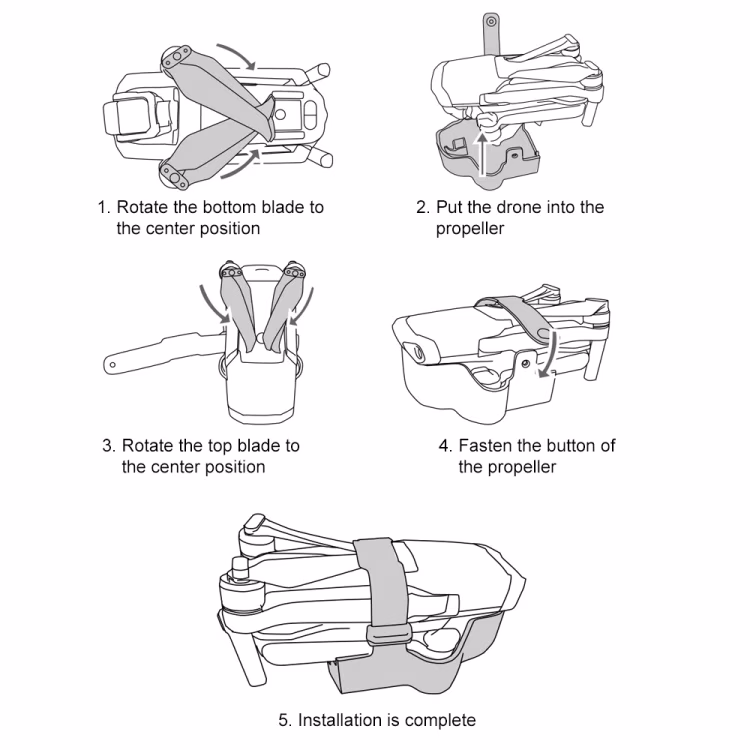 1. Rotate the bottom blade to the center position

2. Put the drone into the propeller

3. Rotate the top blade to the center position

4. Fasten the button of the propeller

5. Installation is complete