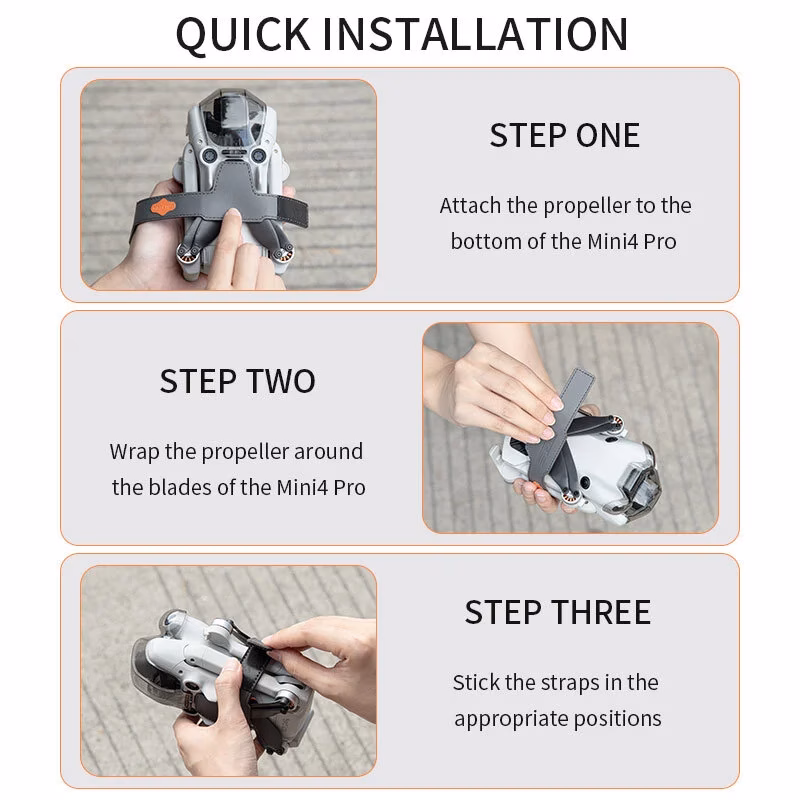 QUICK INSTALLATION

STEP ONE

Attach the propeller to the bottom of the Mini4 Pro

STEP TWO

Wrap the propeller around the blades of the Mini4 Pro

STEP THREE

Stick the straps in the appropriate positions