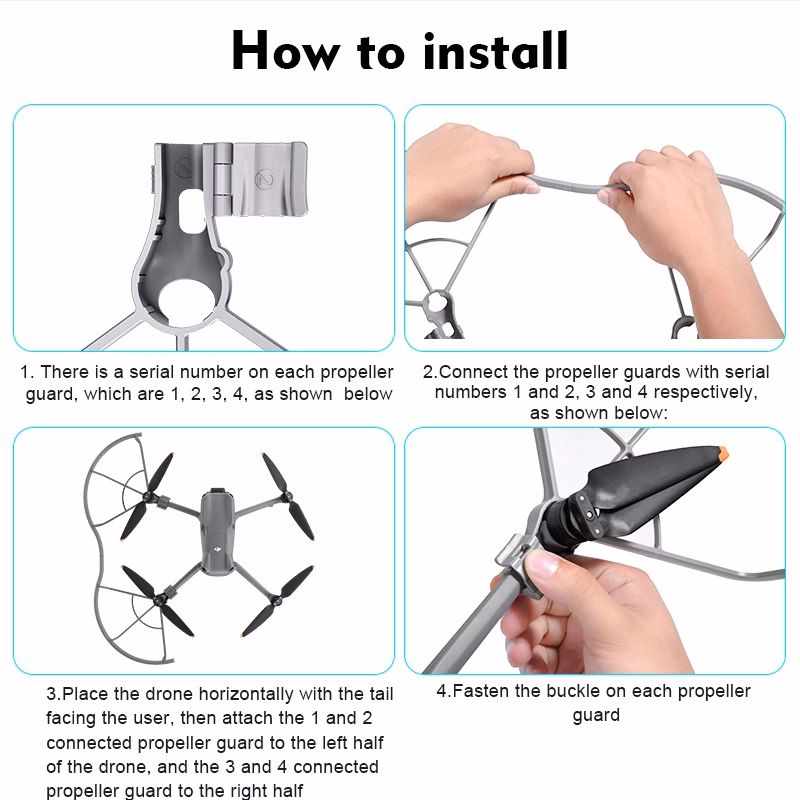 How to install

1. There is a serial number on each propeller guard, which are 1, 2, 3, 4, as shown below

2.Connect the propeller guards with serial numbers 1 and 2, 3 and 4 respectively, as shown below:

3.Place the drone horizontally with the tail facing the user, then attach the 1 and 2 connected propeller guard to the left half of the drone, and the 3 and 4 connected propeller guard to the right half

4.Fasten the buckle on each propeller guard